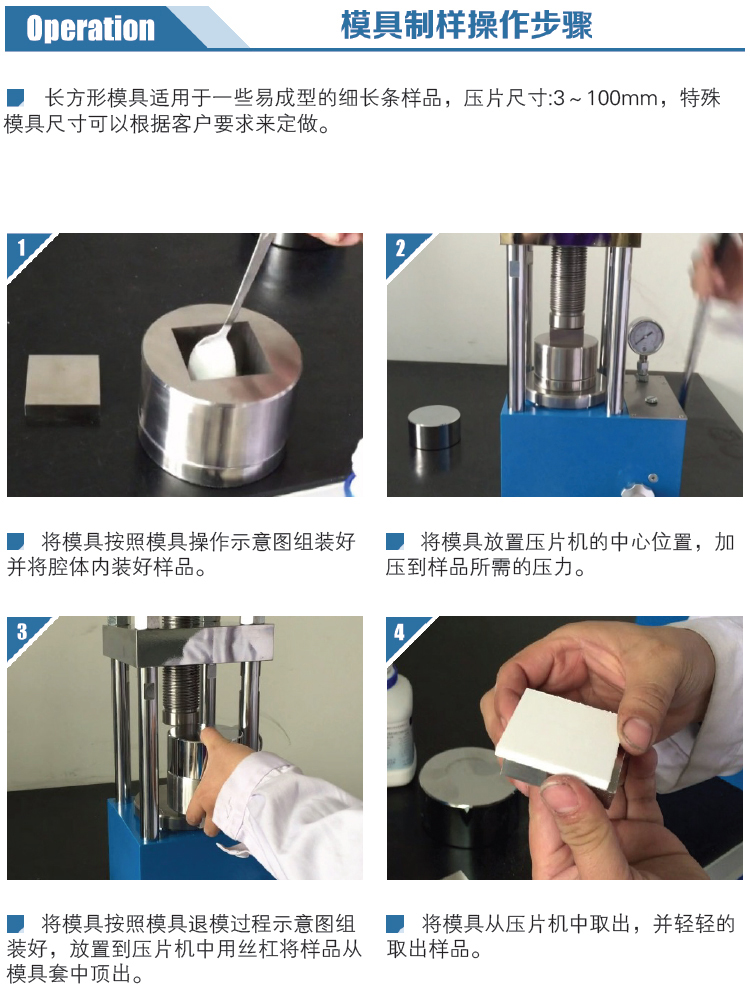 Operation 模具制样操作步骤

长方形模具适用于一些易成型的细长条样品，压片尺寸:3～100mm，特殊模具尺寸可以根据客户要求来定做。

1

将模具按照模具操作示意图组装好并将腔体内装好样品。

2

将模具放置压片机的中心位置，加压到样品所需的压力。

3

将模具按照模具退模过程示意图组装好，放置到压片机中用丝杠将样品从模具套中顶出。

4

将模具从压片机中取出，并轻轻的取出样品。