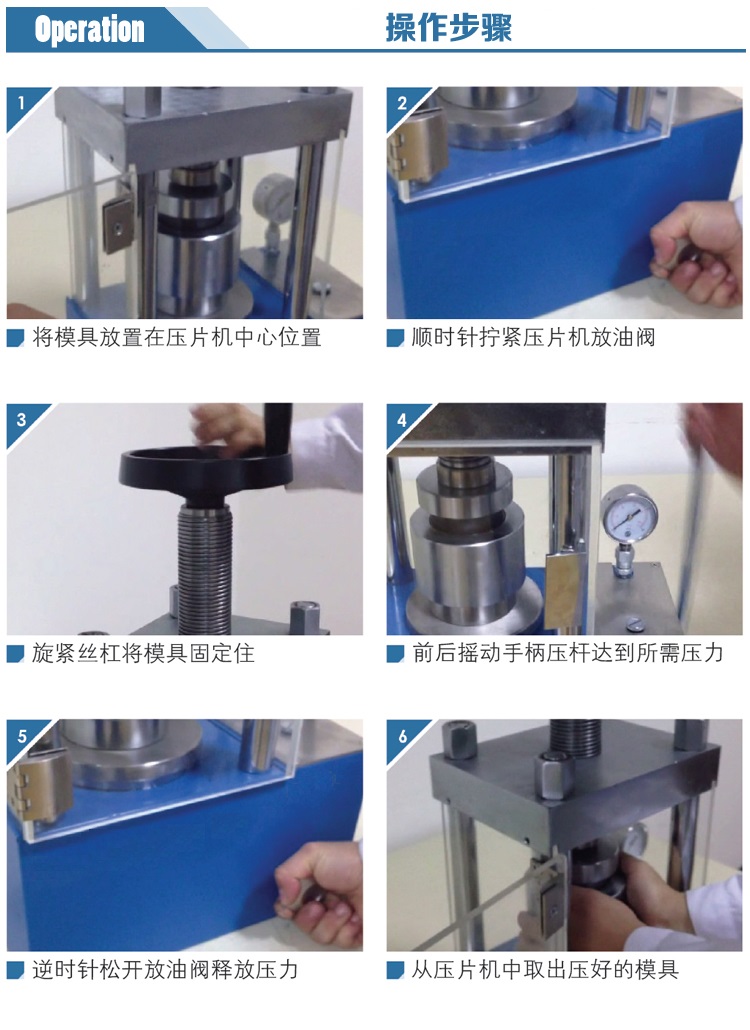 Operation

操作步骤

1

将模具放置在压片机中心位置

2

顺时针拧紧压片机放油阀

3

旋紧丝杠将模具固定住

4

前后摇动手柄压杆达到所需压力

5

逆时针松开放油阀释放压力

6

从压片机中取出压好的模具